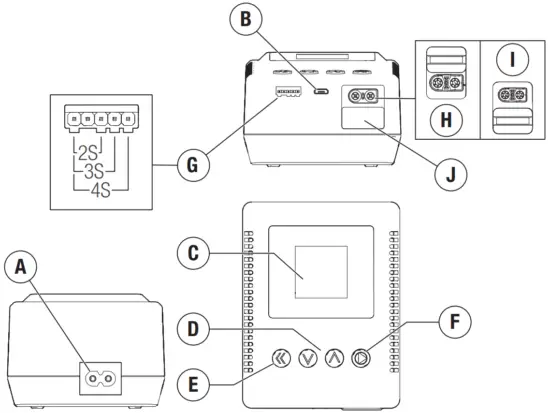 B

I

H

2S
3S
4S

G

J

C

A

D

F

E