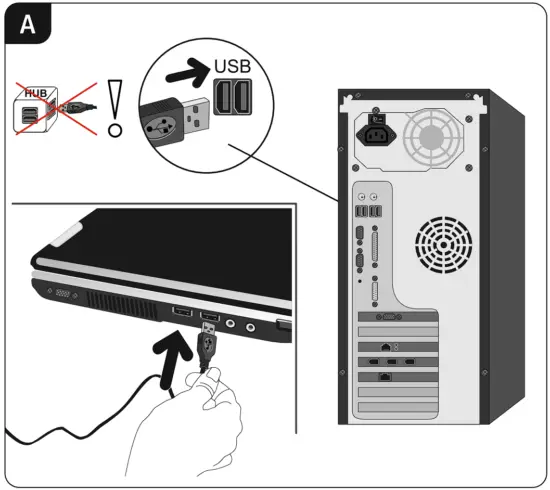 A

HUB

!

USB