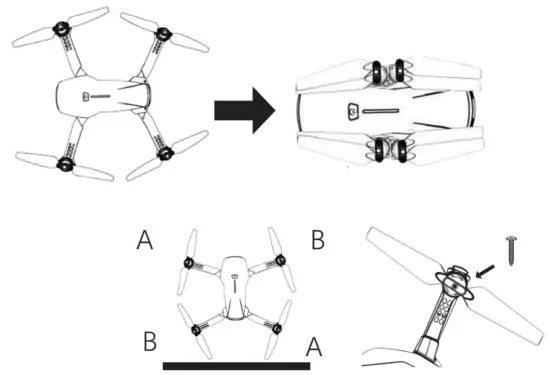 A

B

B

A