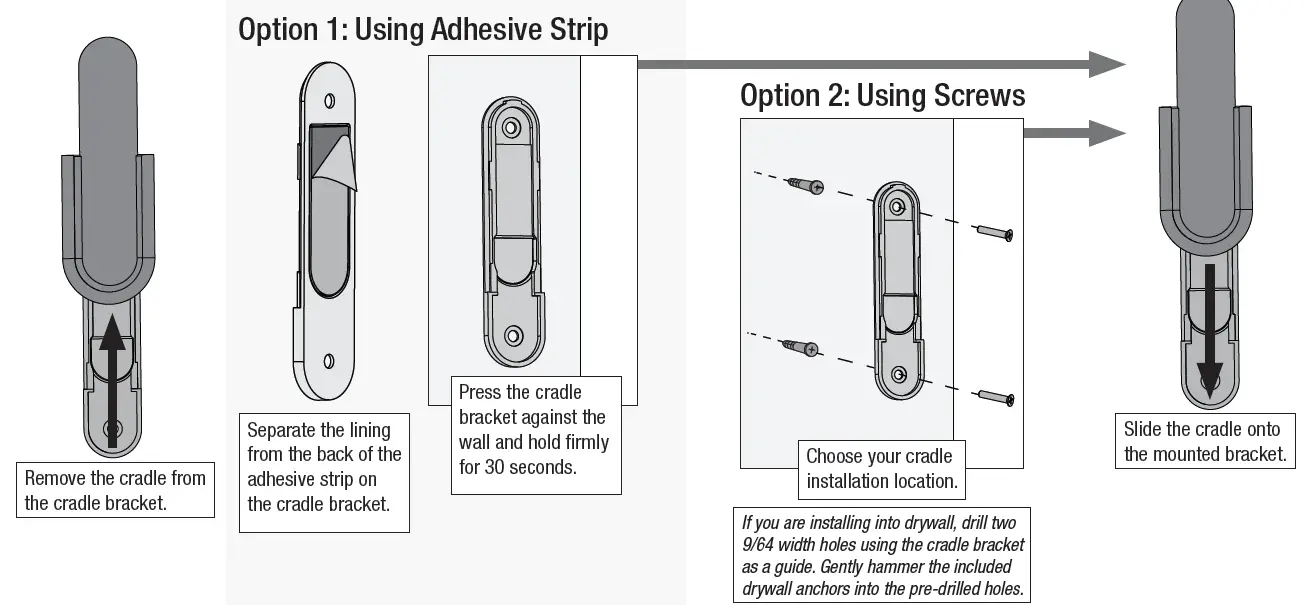 Remove the cradle from the cradle bracket.

Option 1: Using Adhesive Strip

Separate the lining from the back of the adhesive strip on the cradle bracket.

Press the cradle bracket against the wall and hold firmly for 30 seconds.

Option 2: Using Screws

Choose your cradle installation location.

If you are installing into drywall, drill two 9/64 width holes using the cradle bracket as a guide. Gently hammer the included drywall anchors into the pre-drilled holes.

Slide the cradle onto the mounted bracket.