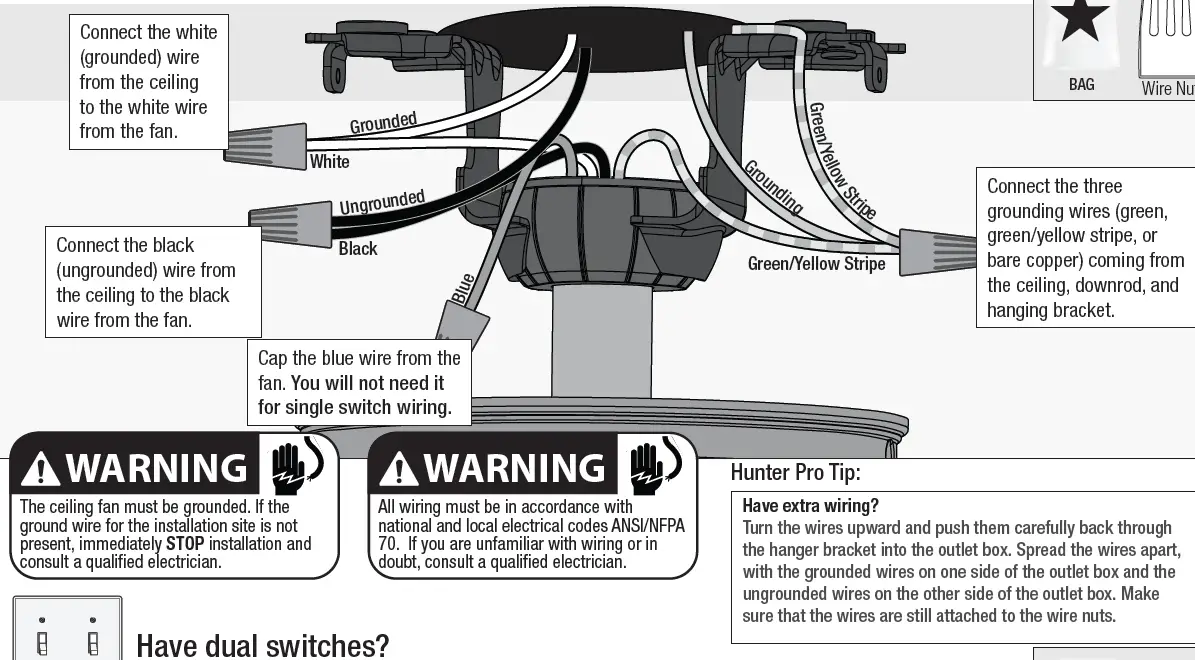 Connect the white (grounded) wire from the ceiling to the white wire from the fan.

Grounded

White

Ungrounded

Black

Connect the black (ungrounded) wire from the ceiling to the black wire from the fan.

Blue

Cap the blue wire from the fan. You will not need it for single switch wiring.

Grounding

Green/Yellow Stripe

Green/Yellow Stripe

Connect the three grounding wires (green, green/yellow stripe, or bare copper) coming from the ceiling, downrod, and hanging bracket.

BAG

Wire Nu

WARNING

The ceiling fan must be grounded. If the ground wire for the installation site is not present, immediately STOP installation and consult a qualified electrician.

WARNING

All wiring must be in accordance with national and local electrical codes ANSI/NFPA 70. If you are unfamiliar with wiring or in doubt, consult a qualified electrician.

Hunter Pro Tip:

Have extra wiring?

Turn the wires upward and push them carefully back through the hanger bracket into the outlet box. Spread the wires apart, with the grounded wires on one side of the outlet box and the ungrounded wires on the other side of the outlet box. Make sure that the wires are still attached to the wire nuts.

Have dual switches?