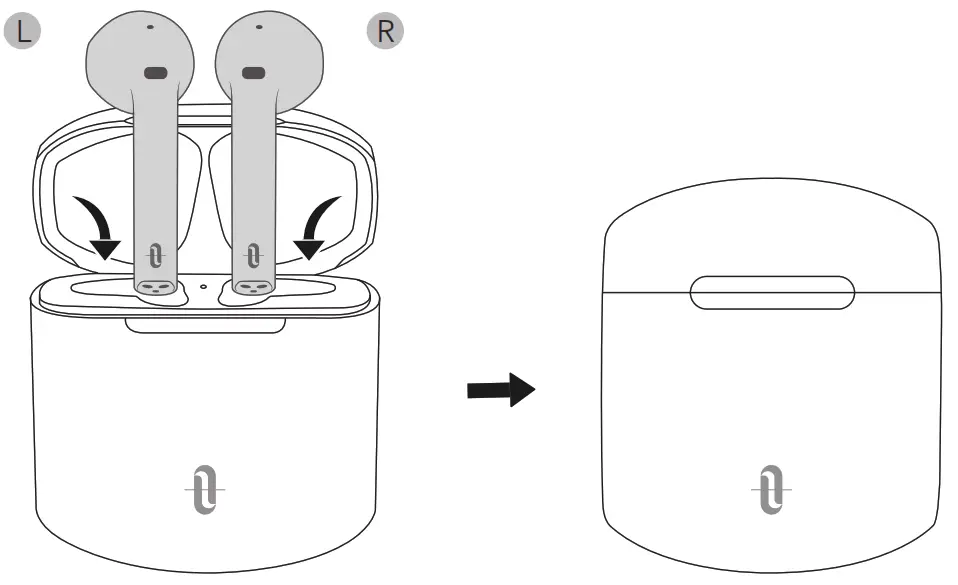 L

R