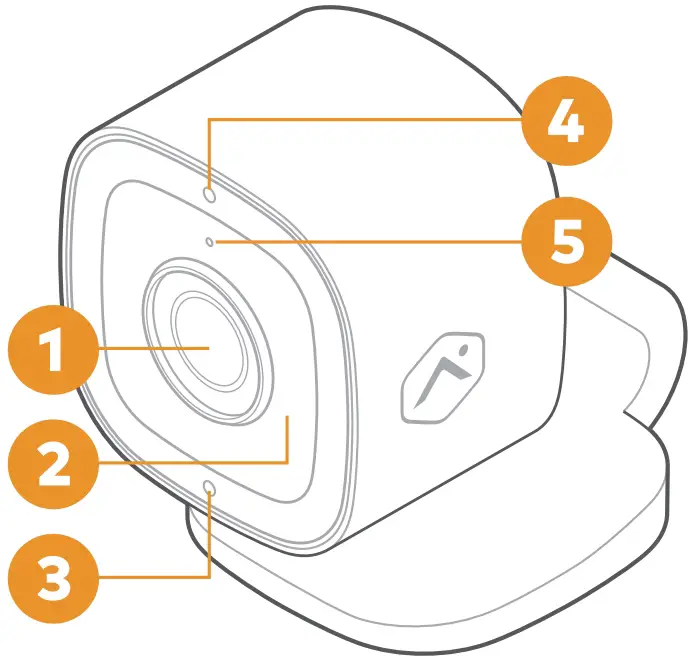 4
5
1
2
3