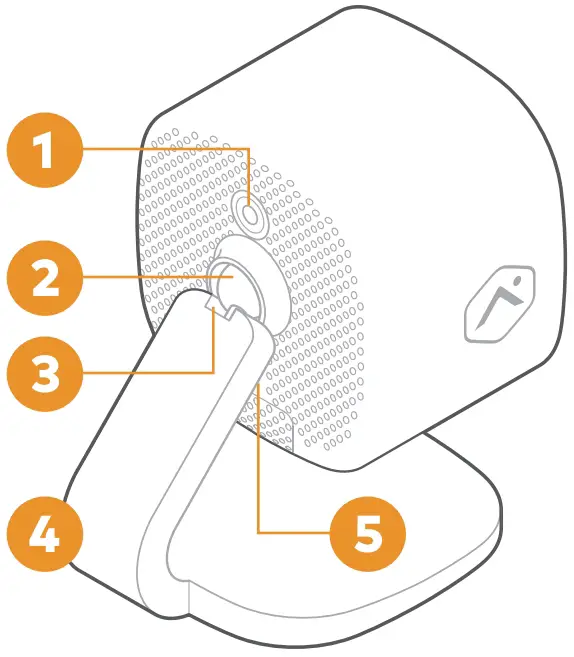 1
2
3
4
5