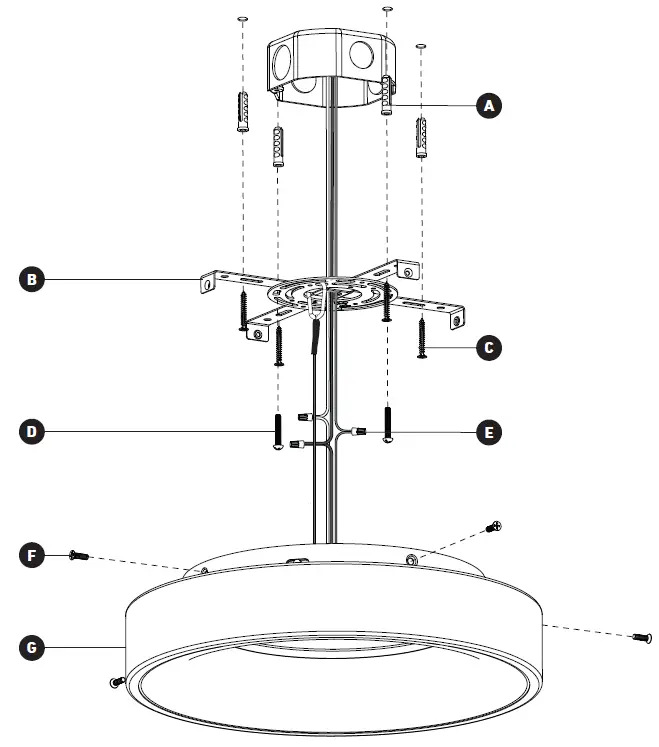 A
B
C
D
E
F
G