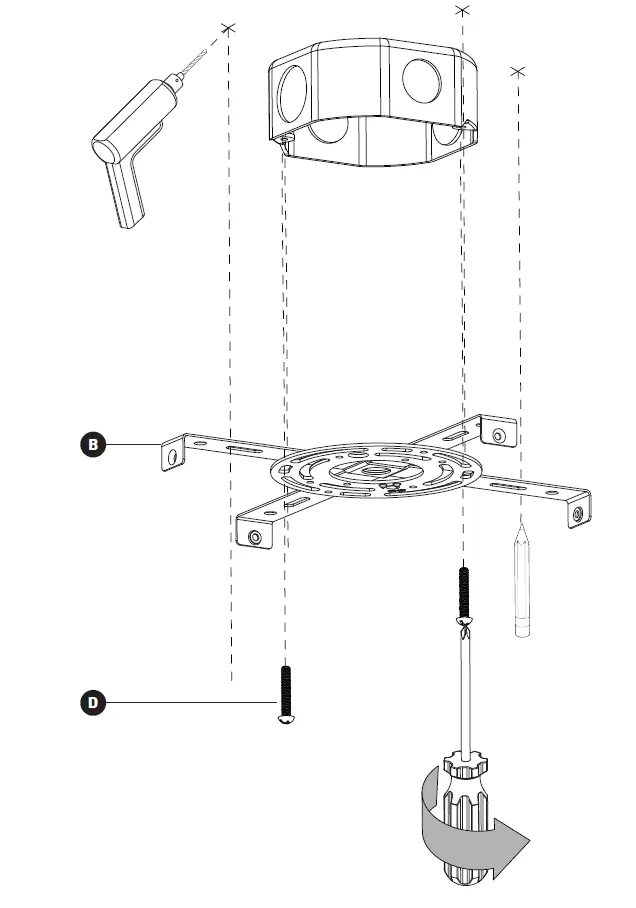 B

D