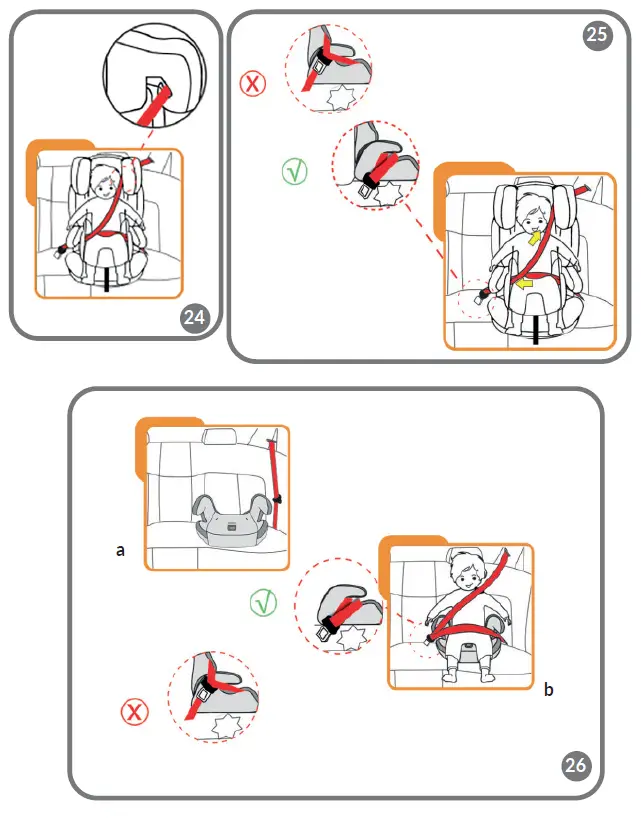 24

25

a

b

26