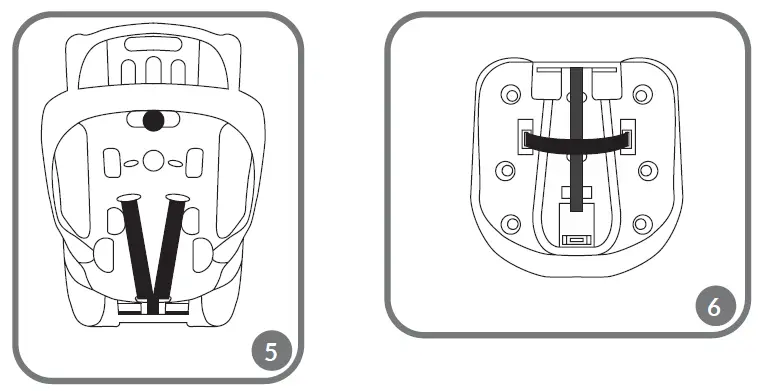 5

6