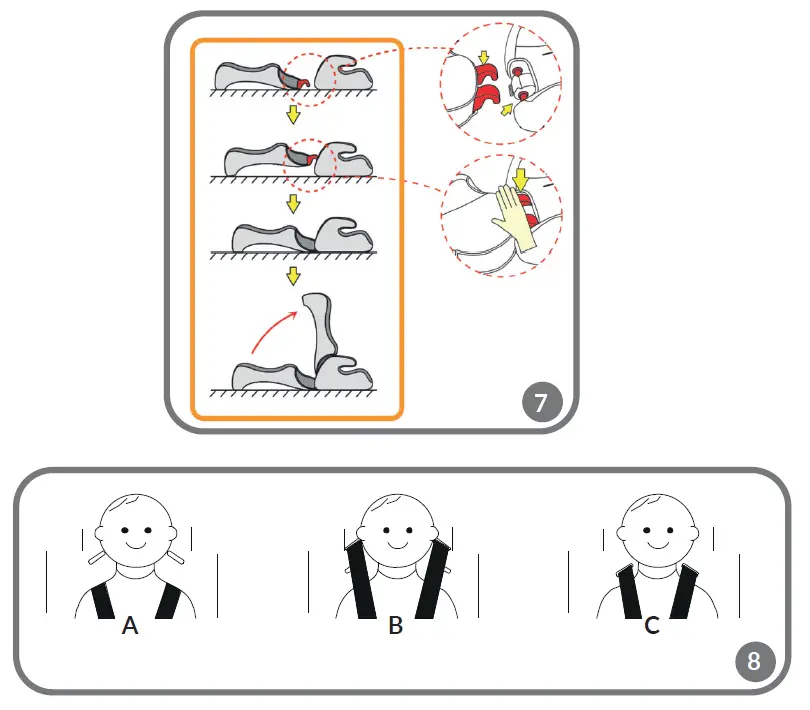 7

A

B

C

8