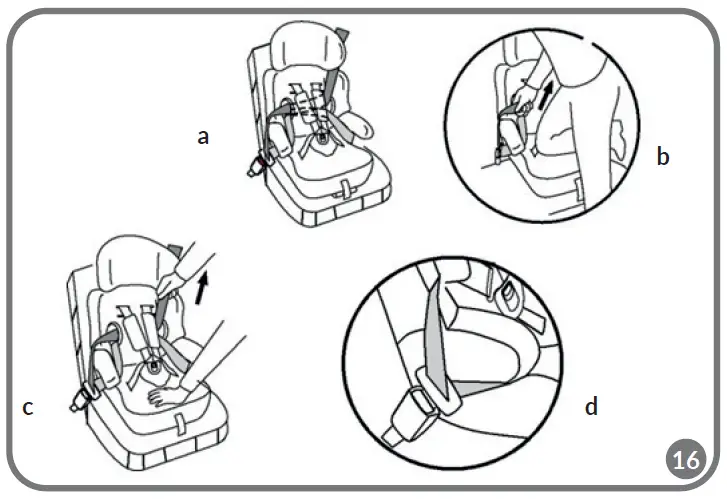 a

b

c

d

16