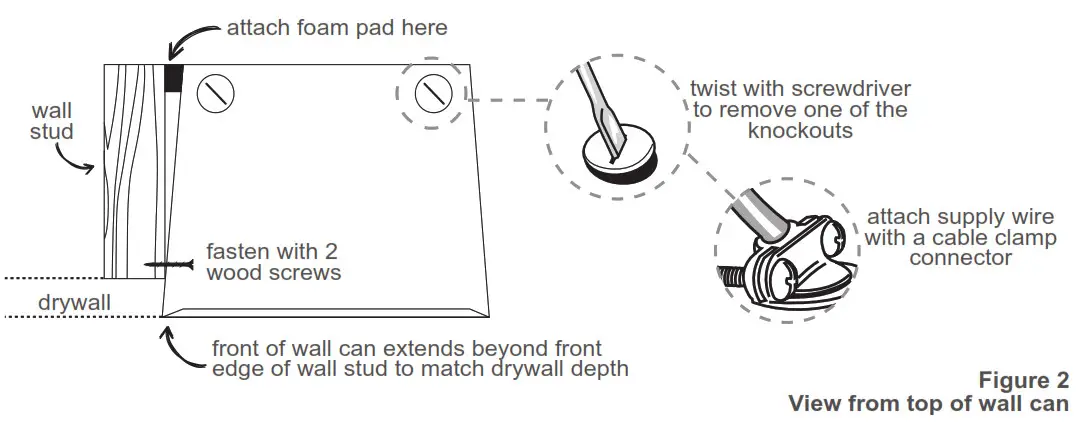 attach foam pad here

wall stud

fasten with 2 wood screws

drywall

front of wall can extends beyond front edge of wall stud to match drywall depth

twist with screwdriver to remove one of the knockouts

attach supply wire with a cable clamp connector

Figure 2
View from top of wall can