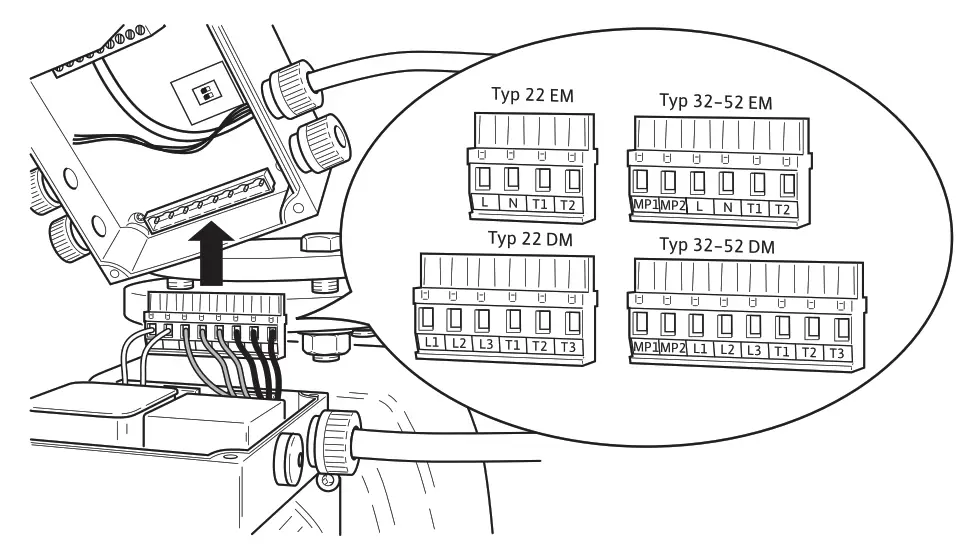 Typ 22 EM

L N T1 T2

Typ 32–52 EM

MP1 MP2 L N T1 T2

Typ 22 DM

L1 L2 L3 T1 T2 T3

Typ 32–52 DM

MP1 MP2 L1 L2 L3 T1 T2 T3