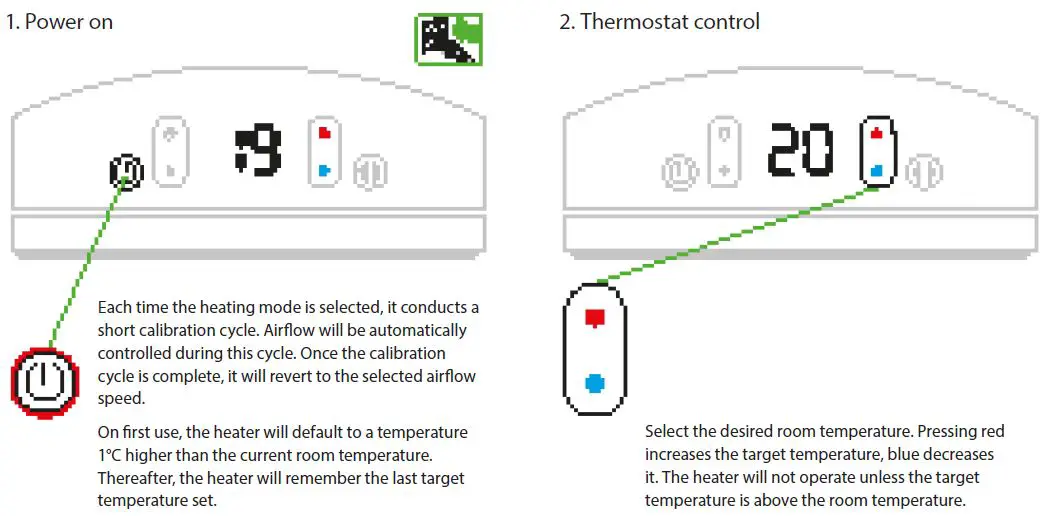 1. Power on

19

Each time the heating mode is selected, it conducts a short calibration cycle. Airflow will be automatically controlled during this cycle. Once the calibration cycle is complete, it will revert to the selected airflow speed.

On first use, the heater will default to a temperature 1°C higher than the current room temperature. Thereafter, the heater will remember the last target temperature set.

2. Thermostat control

20

Select the desired room temperature. Pressing red increases the target temperature, blue decreases it. The heater will not operate unless the target temperature is above the room temperature.