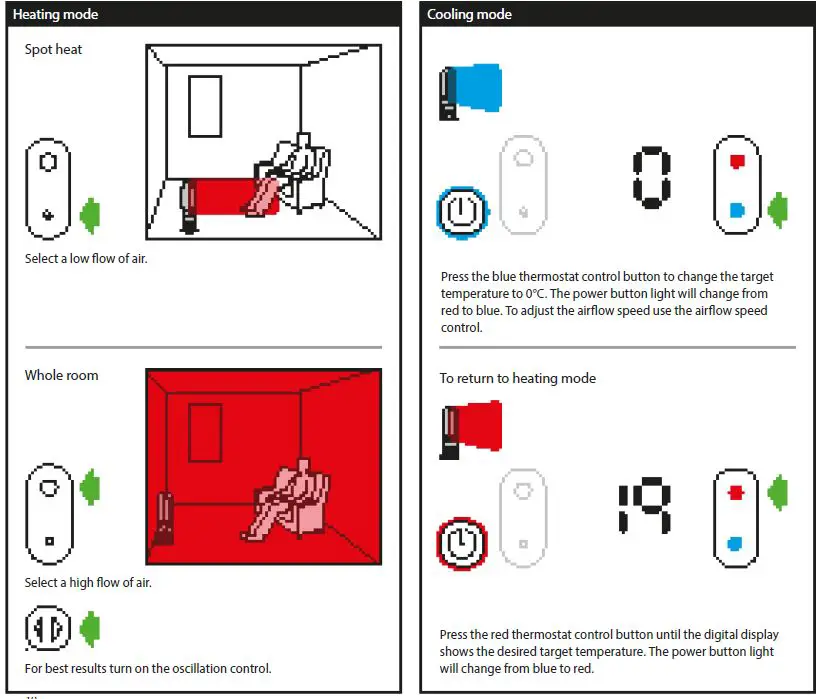 Heating mode

Spot heat

Select a low flow of air.

Whole room

Select a high flow of air.

For best results turn on the oscillation control.

Cooling mode

0

Press the blue thermostat control button to change the target temperature to 0°C. The power button light will change from red to blue. To adjust the airflow speed use the airflow speed control.

To return to heating mode

19

Press the red thermostat control button until the digital display shows the desired target temperature. The power button light will change from blue to red.