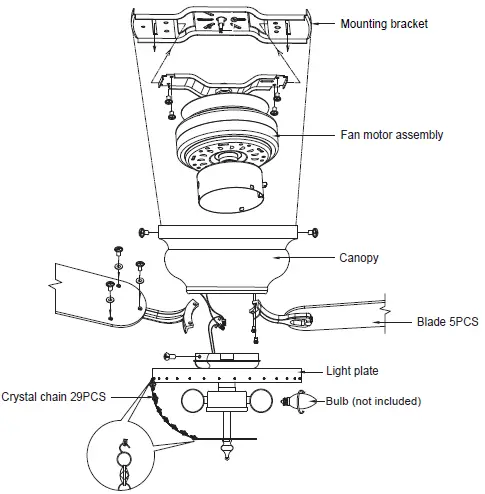 Mounting bracket

Fan motor assembly

Canopy

Blade 5PCS

Light plate

Crystal chain 29PCS

Bulb (not included)