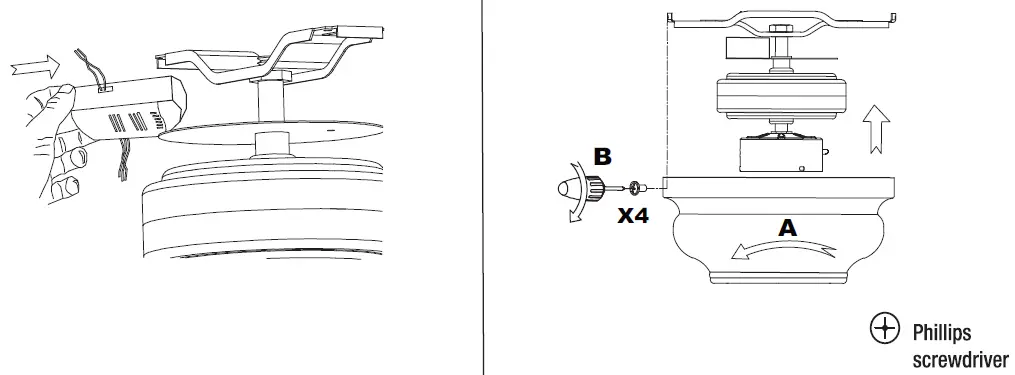 B

X4

A

Phillips screwdriver