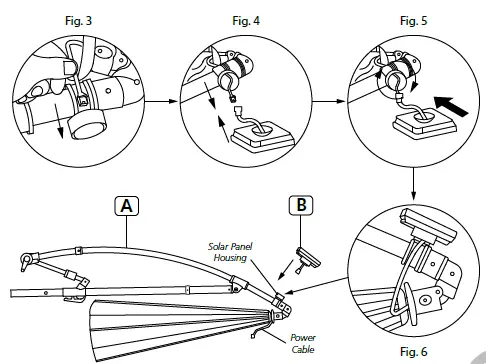 Fig. 3

Fig. 4

Fig. 5

A

B

Solar Panel Housing

Power Cable

Fig. 6