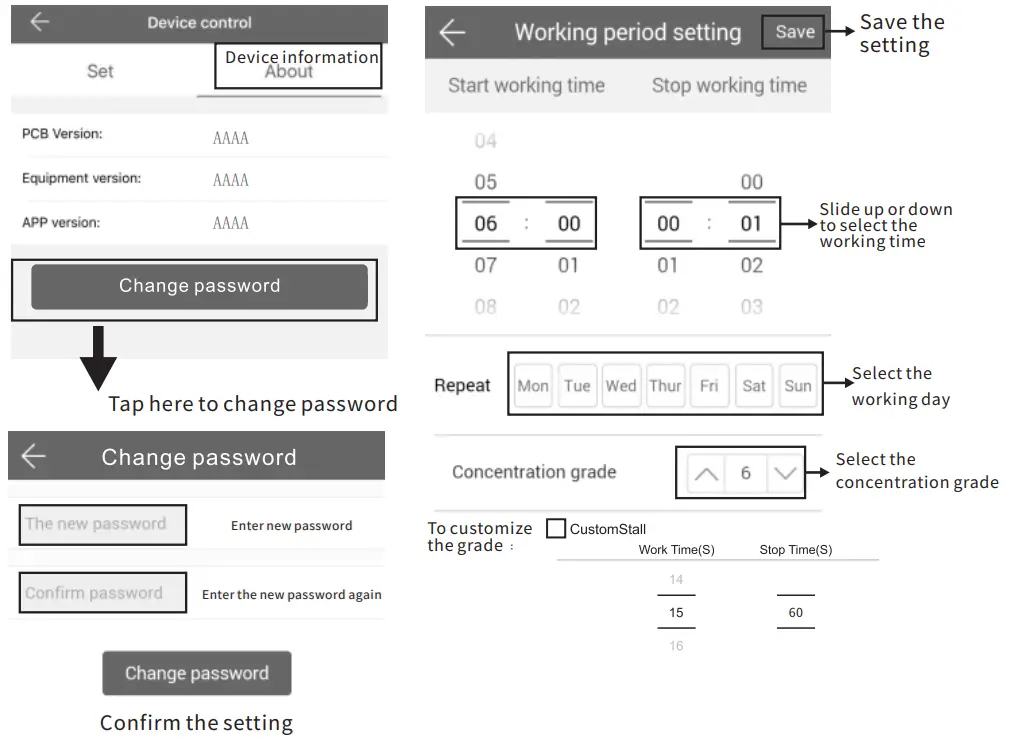 Device control

Set

Device information
About

PCB Version: AAAA

Equipment version: AAAA

APP version: AAAA

Change password

Tap here to change password

Change password

The new password
Enter new password

Confirm password
Enter the new password again

Change password

Confirm the setting

Working period setting

Save

Save the setting

Start working time

Stop working time

04

05

06 : 00

07 01

08 02

00

00 : 01

01 02

02 03

Slide up or down to select the working time

Repeat

Mon Tue Wed Thur Fri Sat Sun

Select the working day

Concentration grade

6

Select the concentration grade

To customize the grade :

CustomStall

Work Time(S)

Stop Time(S)

14

15

16

60