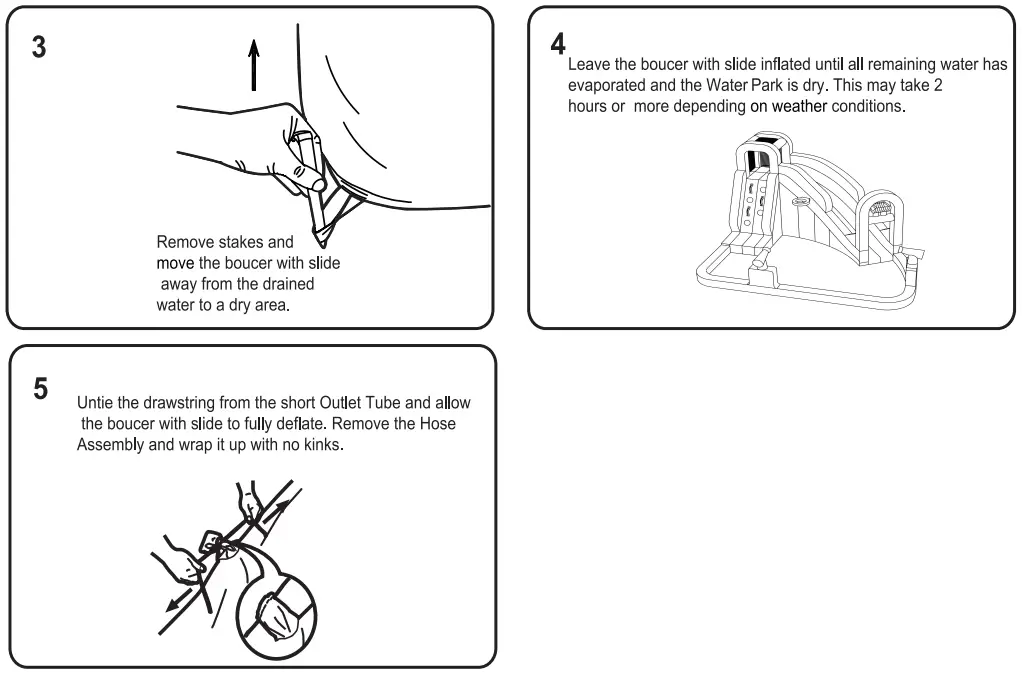 3

Remove stakes and move the boucer with slide away from the drained water to a dry area.

4
Leave the boucer with slide inflated until all remaining water has evaporated and the Water Park is dry. This may take 2 hours or more depending on weather conditions.

5
Untie the drawstring from the short Outlet Tube and allow the boucer with slide to fully deflate. Remove the Hose Assembly and wrap it up with no kinks.