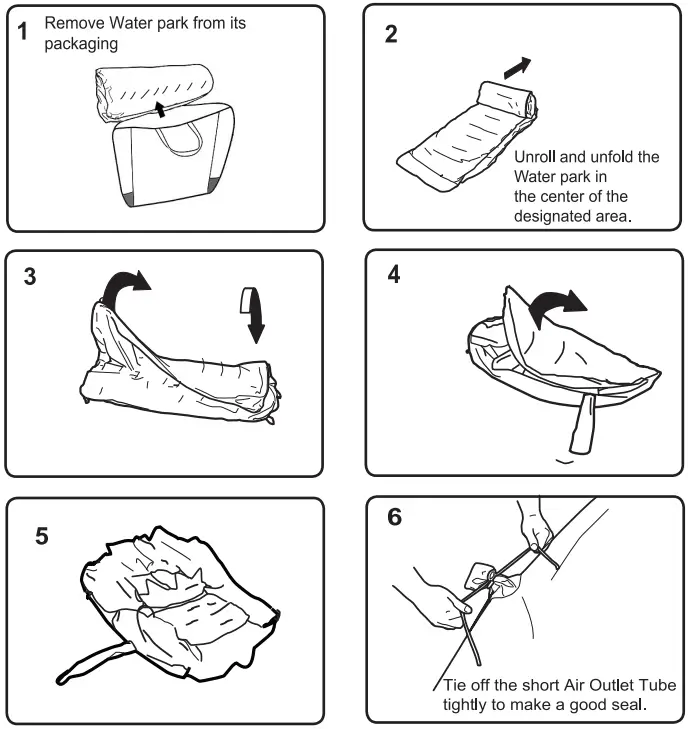 1 Remove Water park from its packaging

2

Unroll and unfold the Water park in the center of the designated area.

3

4

5

6

Tie off the short Air Outlet Tube tightly to make a good seal.