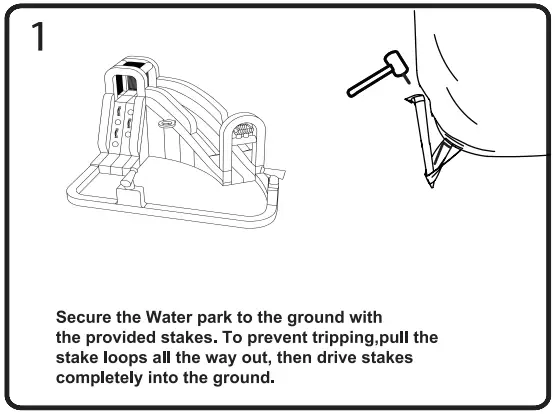 1

Secure the Water park to the ground with the provided stakes. To prevent tripping,pull the stake loops all the way out, then drive stakes completely into the ground.