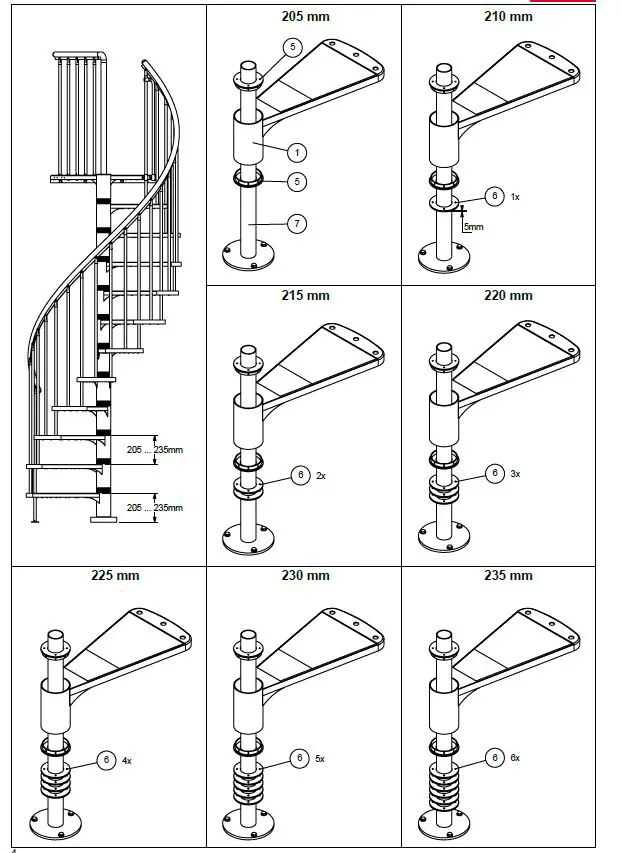 205 ... 235mm
205 ... 235mm

205 mm
5
1
5
7

210 mm
6 1x
5mm

215 mm
6 2x

220 mm
6 3x

225 mm
6 4x

230 mm
6 5x

235 mm
6 6x

4