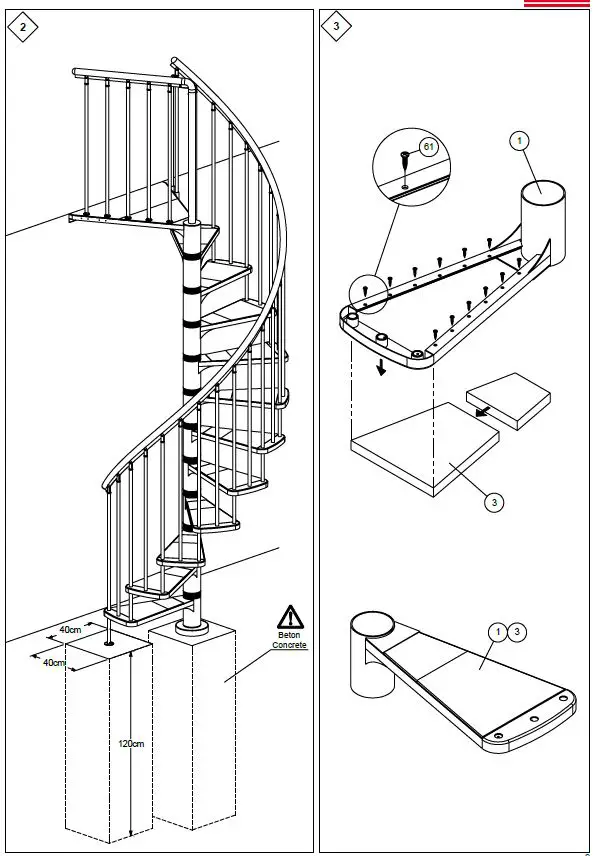 2

40cm

40cm

120cm

Beton
Concrete

3

61

1

3

1 3