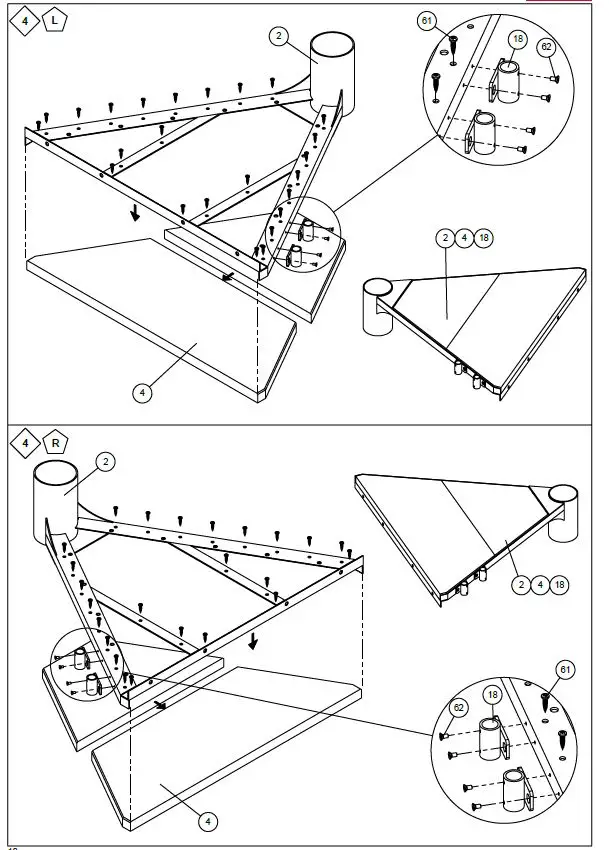 4 L

2

61

18

62

2 4 18

4

4 R

2

2 4 18

61

18

62

4