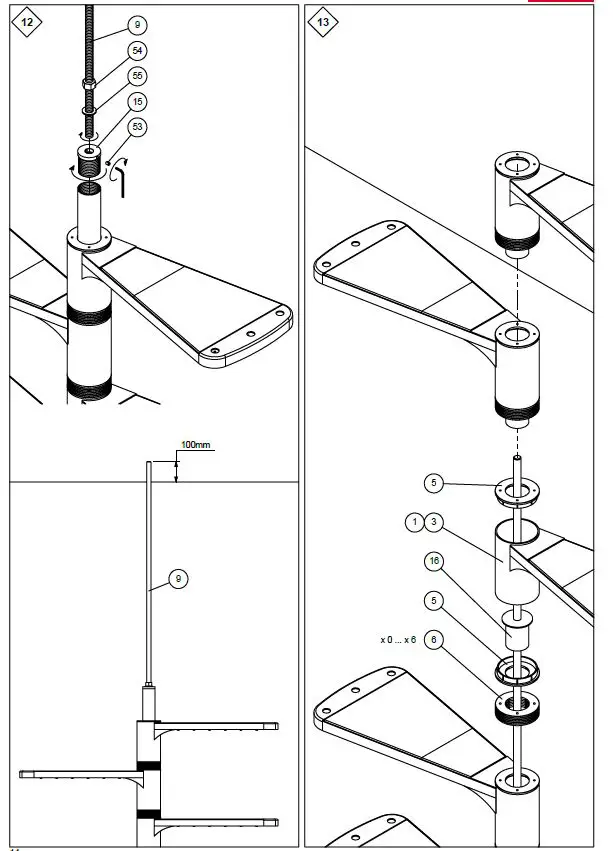 12

9
54
55
15
53

100mm
9

13

5
1 3
16
5
x 0 ... x 6 6