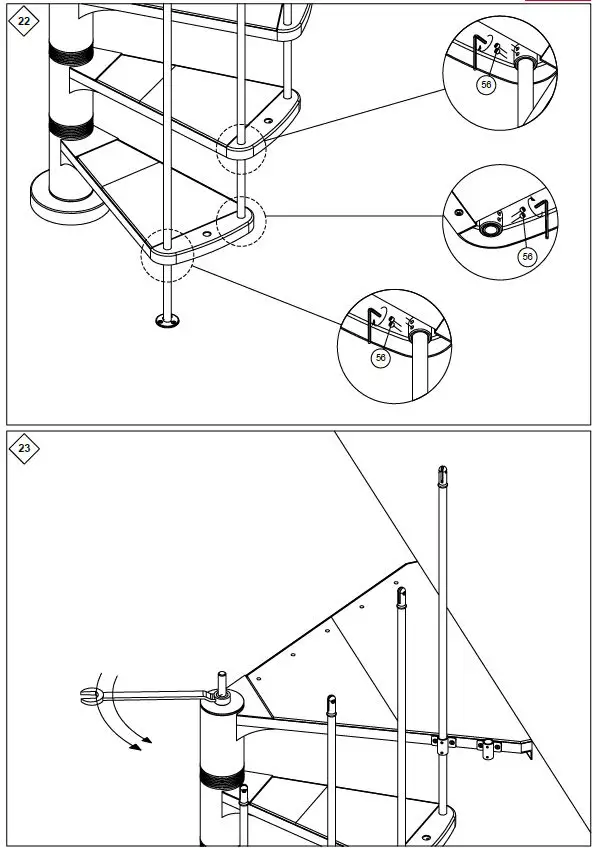 22

56

56

56

23