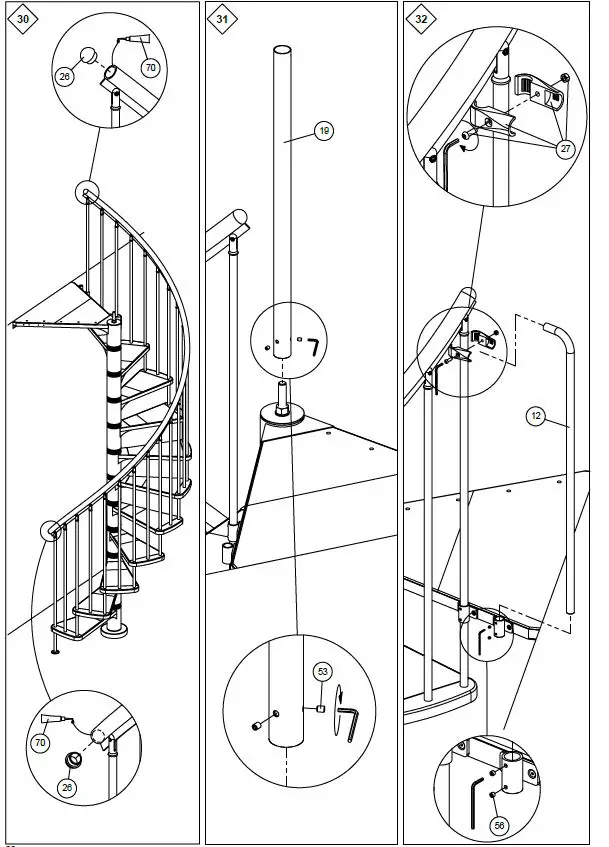 30

26

70

70

26

31

19

53

32

27

12

56