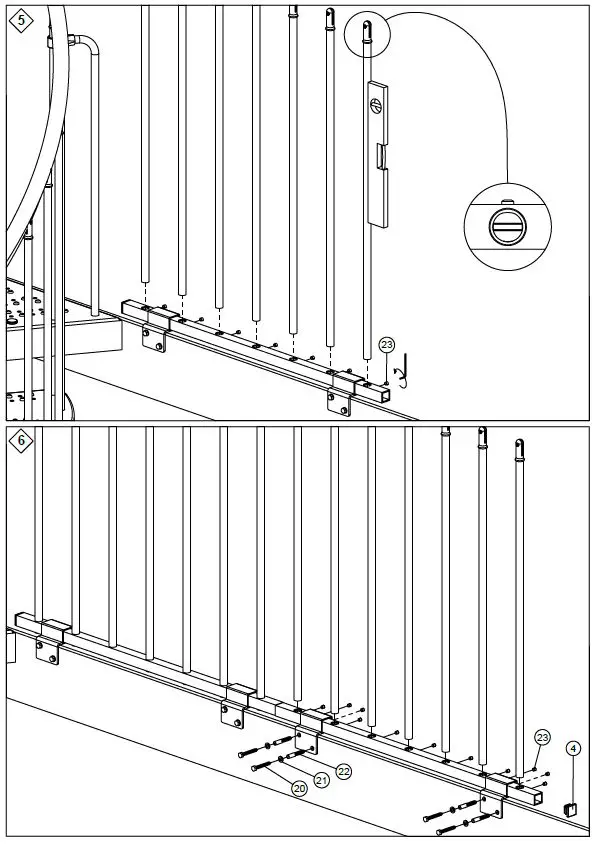 5

23

6

23

4

22

21

20