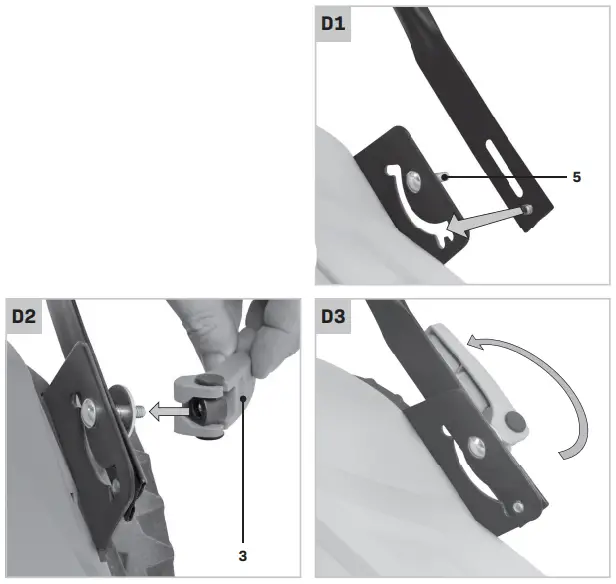 D1

5

D2

3

D3