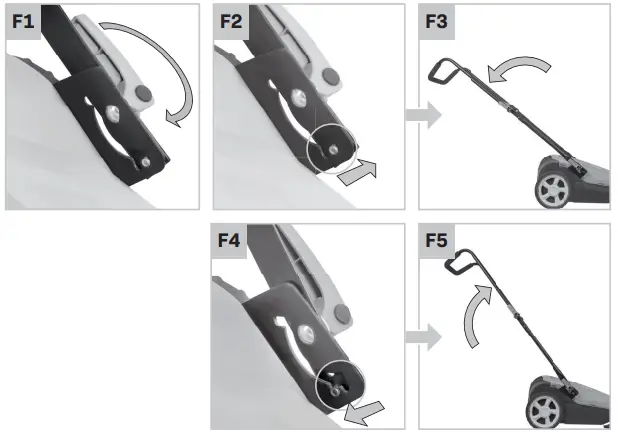 F1

F2

F3

F4

F5