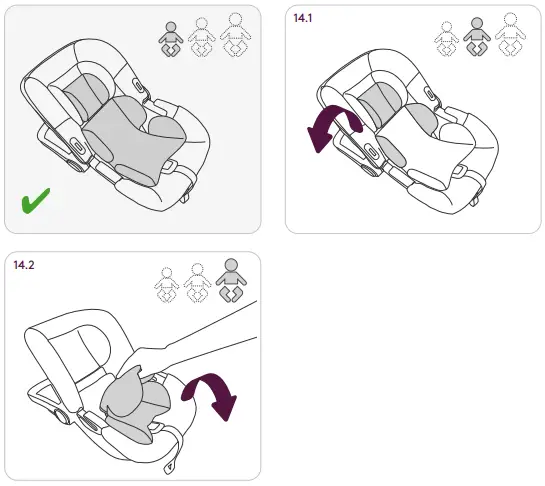 14.1

14.2