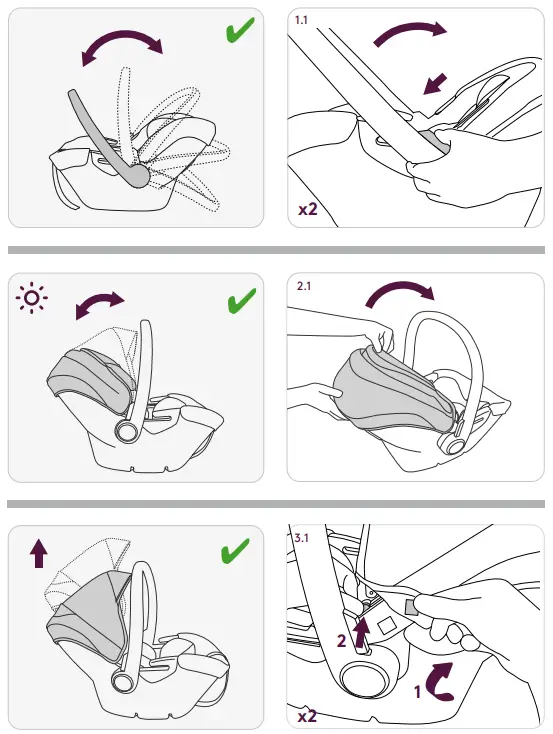 1.1

x2

2.1

3.1

2

1

x2