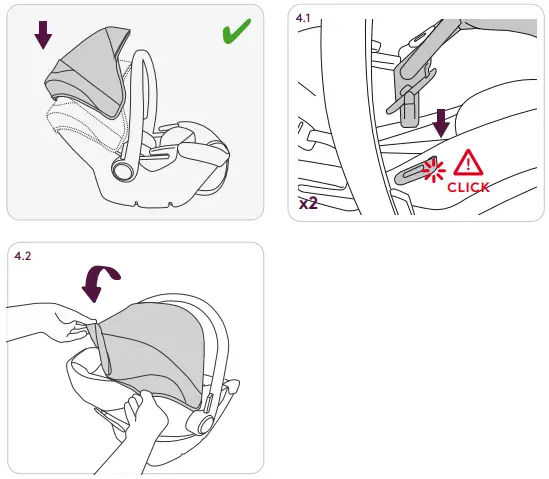 4.1

CLICK

x2

4.2