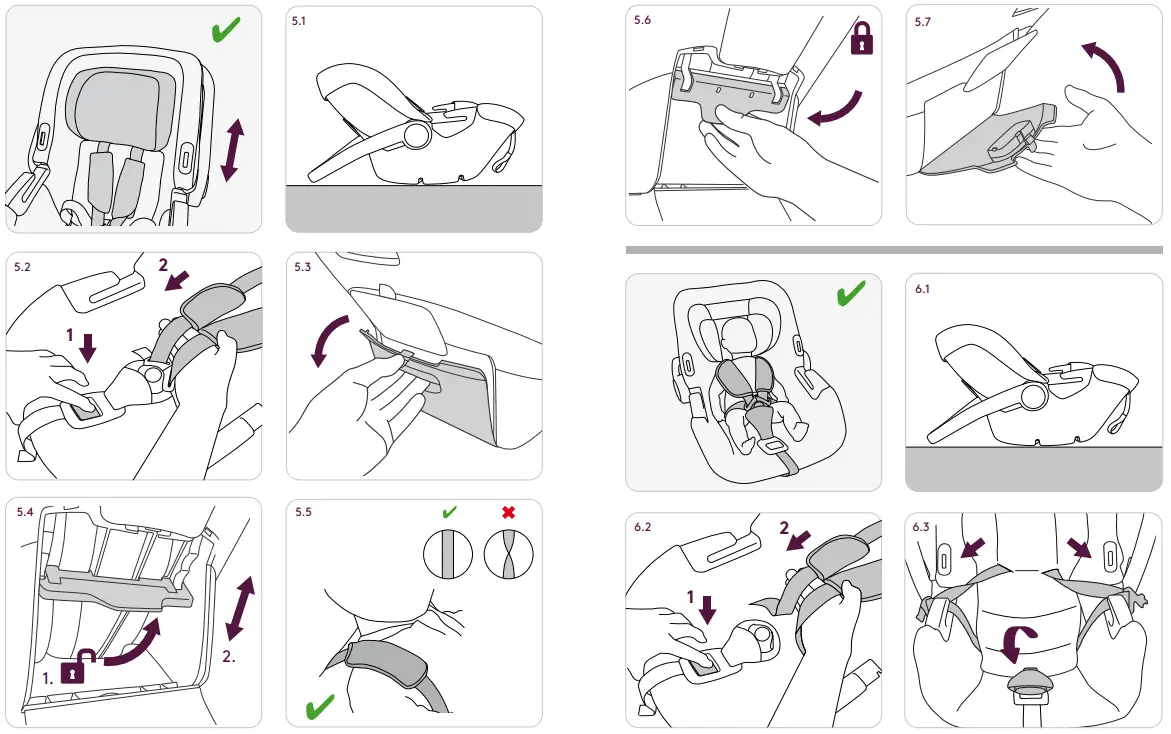 5.1

5.2
2
1

5.3

5.4
1.
2.

5.5

5.6

5.7

6.1

6.2
2
1

6.3