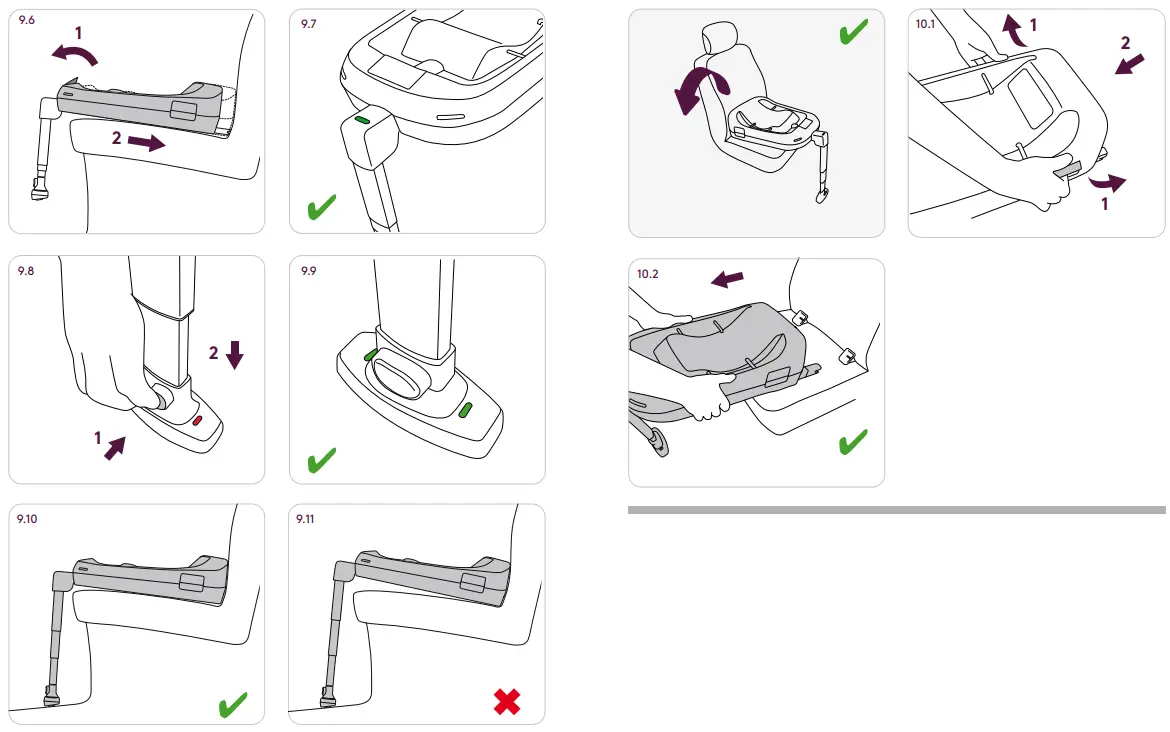 9.6

1

2

9.7

9.8

2

1

9.9

9.10

9.11

10.1

1

2

1

10.2