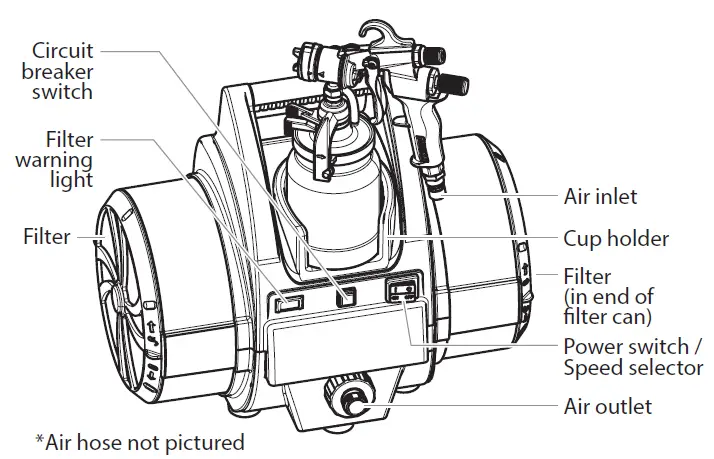 Circuit breaker switch

Filter warning light

Filter

Air inlet

Cup holder

Filter (in end of filter can)

Power switch / Speed selector

Air outlet

*Air hose not pictured