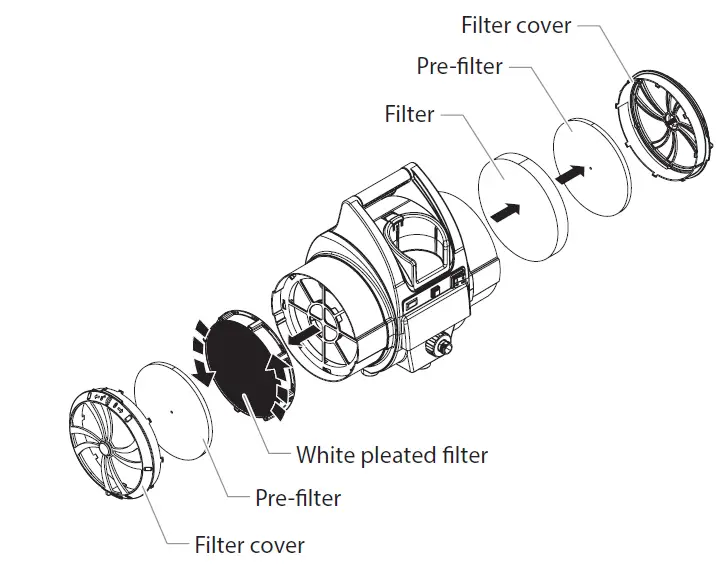 Filter cover
Pre-filter
Filter
White pleated filter
Pre-filter
Filter cover