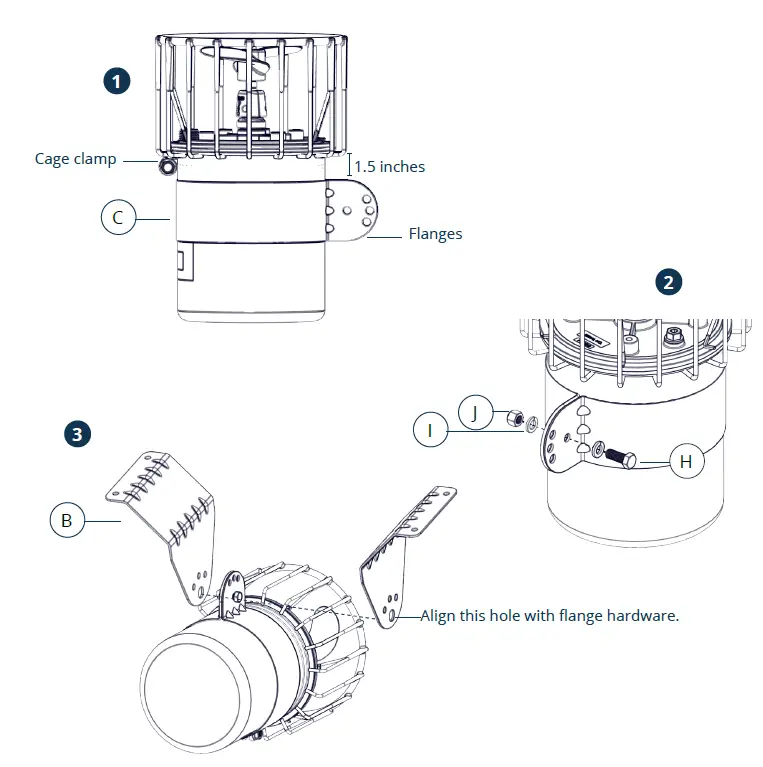 1

Cage clamp

1.5 inches

C

Flanges

2

J

I

H

3

B

Align this hole with flange hardware.