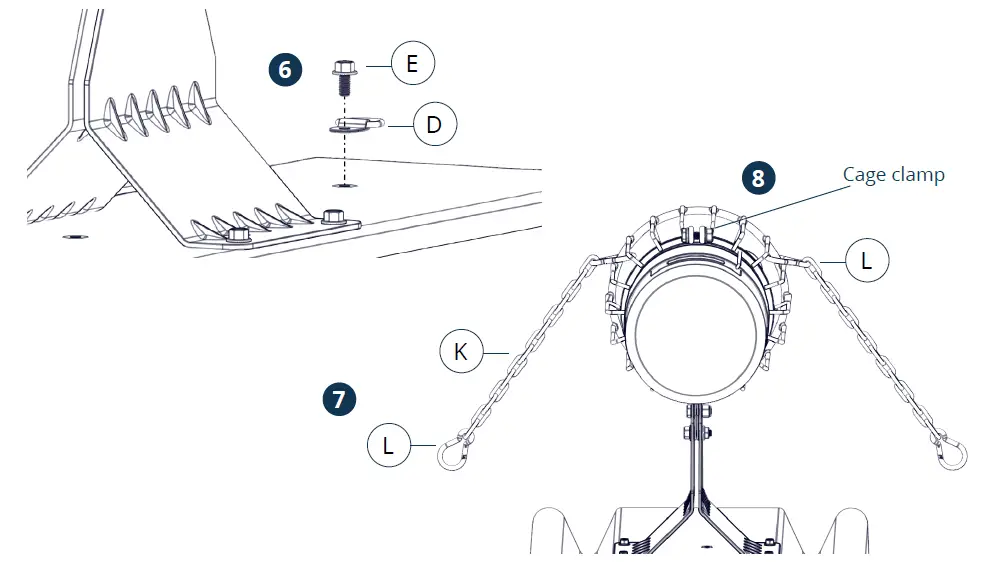 6

E

D

8

Cage clamp

L

K

7

L