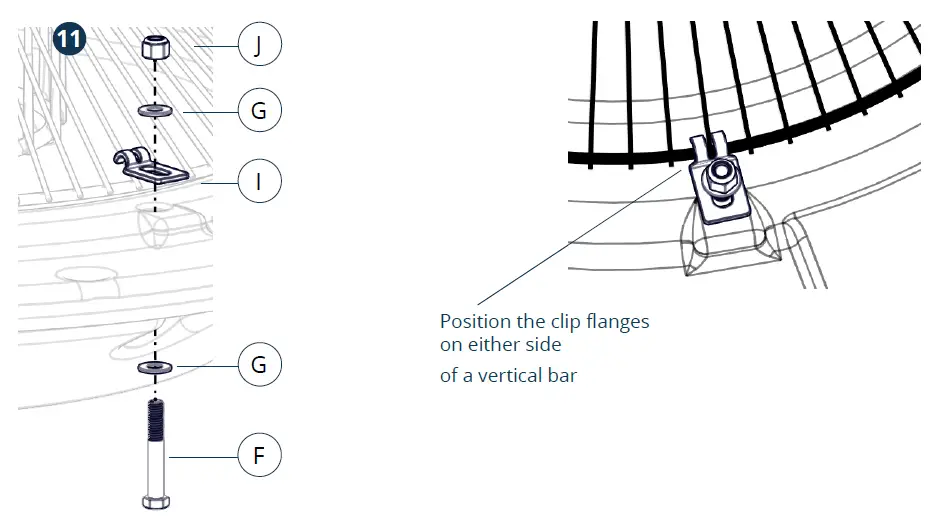 11

J

G

I

G

F

Position the clip flanges on either side of a vertical bar