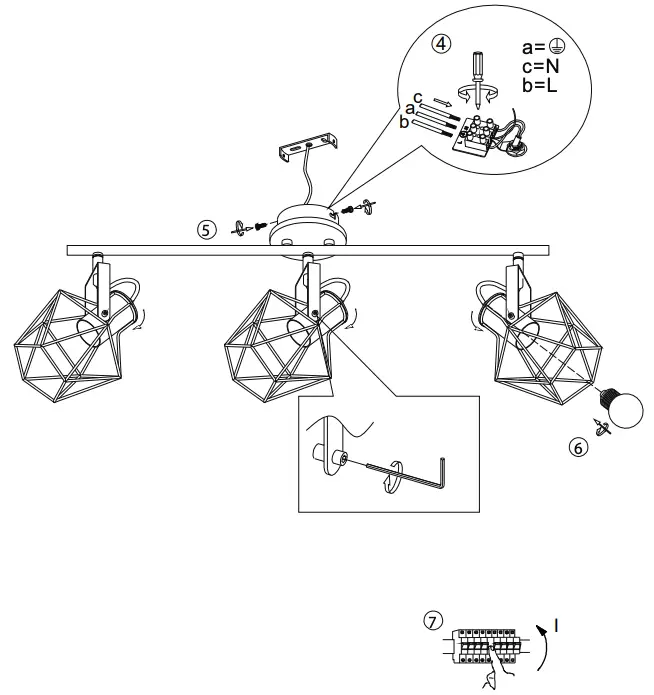 ④
a=⏚
c=N
b=L
c
a
b
⑤
⑥
⑦
I