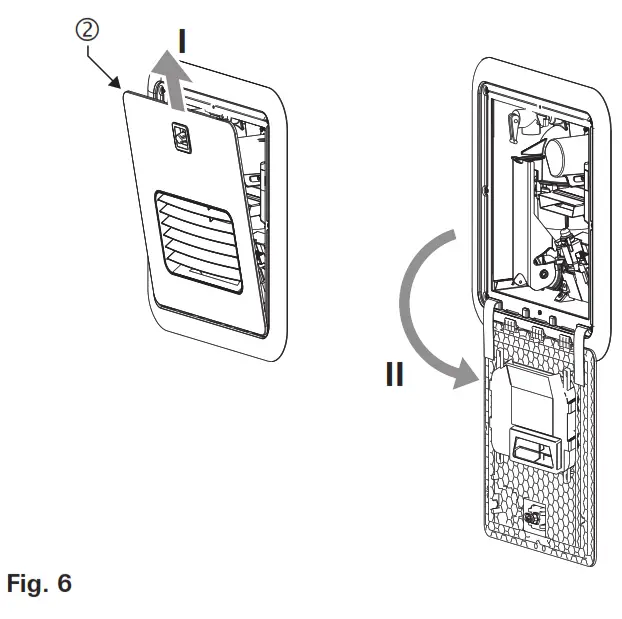 ②
I
II
Fig. 6