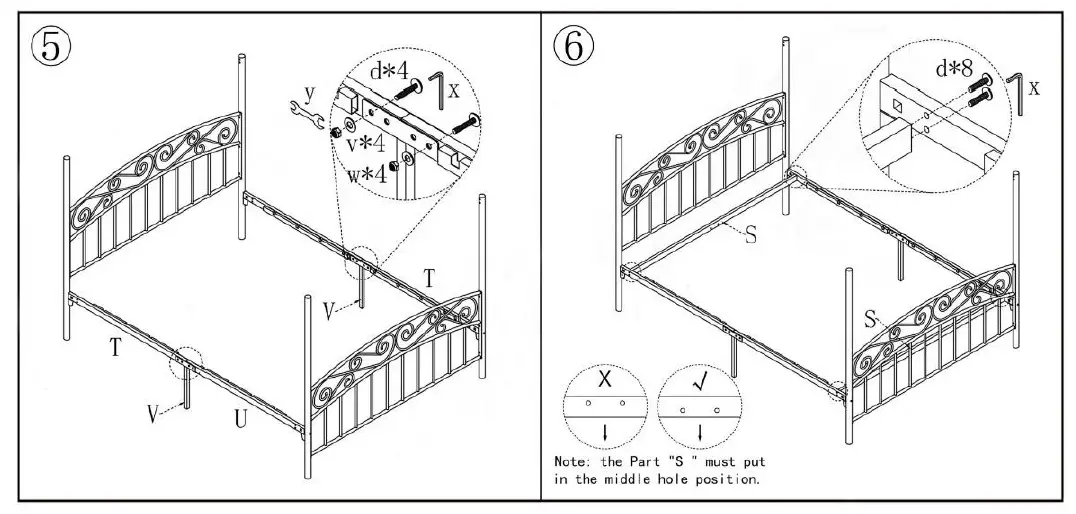 ⑤

y

d*4

x

v*4

w*4

T

V

T

V

U

⑥

d*8

x

S

S

X

√

Note: the Part "S " must put in the middle hole position.