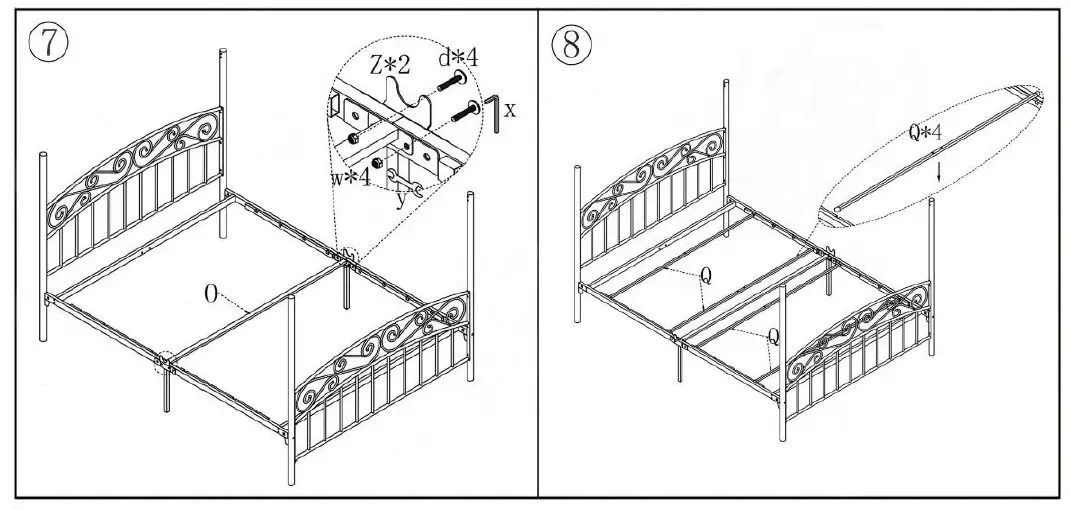 ⑦

Z*2
d*4
x
w*4
y
O

⑧

Q*4
Q
Q