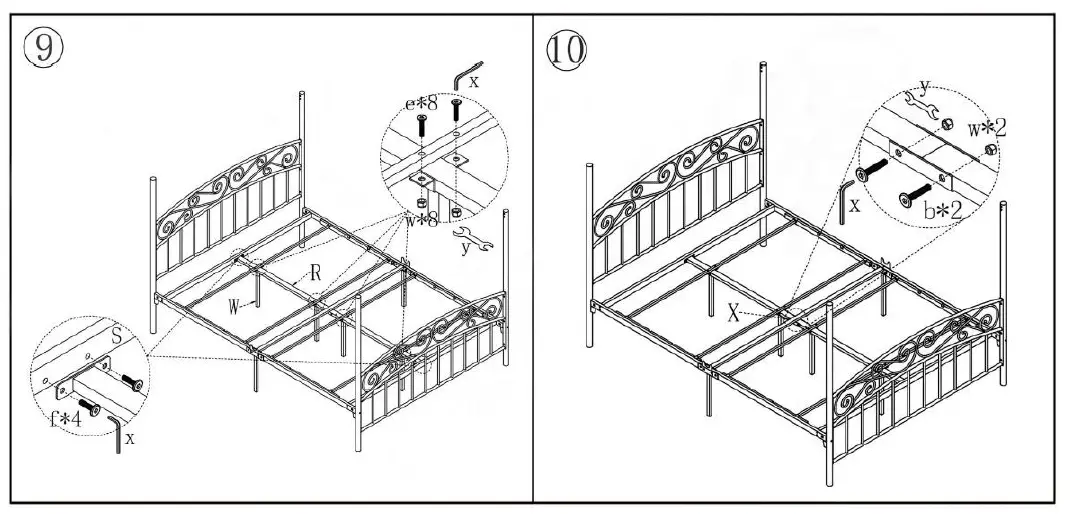 9

x

e*8

w*8

y

R

W

S

f*4

x

10

y

w*2

x

b*2

X