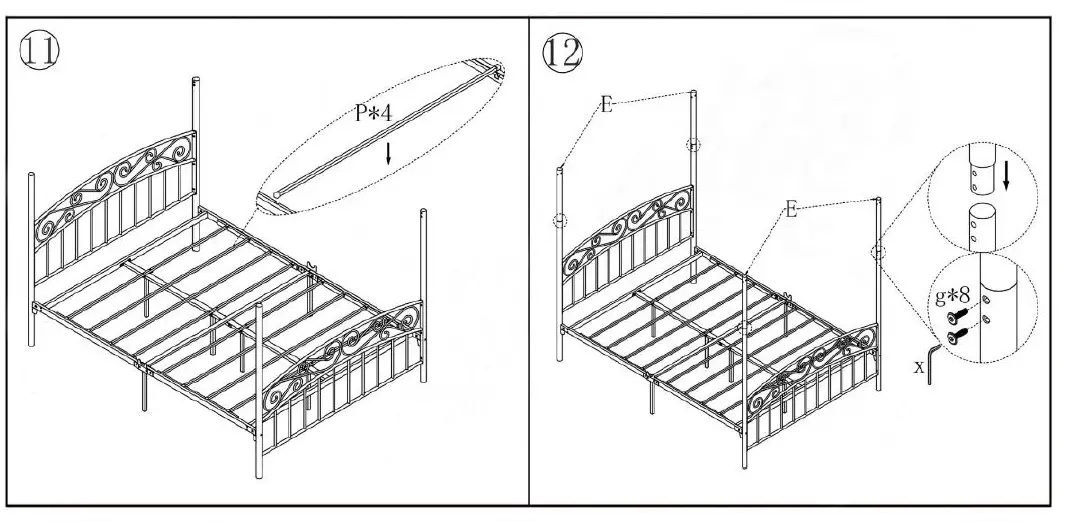 11

P*4

12

E

E

g*8

x